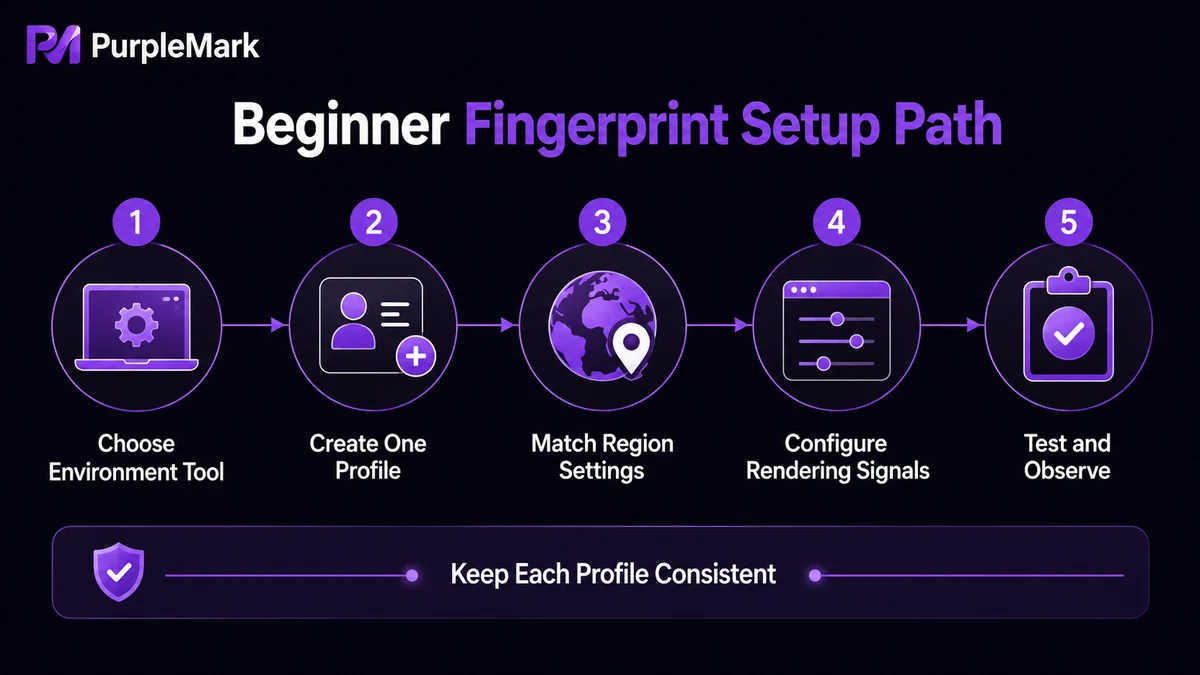 PurpleMark

Beginner Fingerprint Setup Path

1
Choose Environment Tool

2
Create One Profile

3
Match Region Settings

4
Configure Rendering Signals

5
Test and Observe

Keep Each Profile Consistent